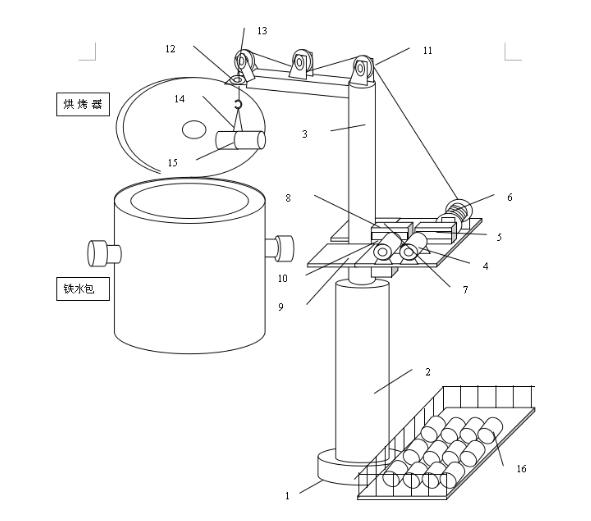 13
12
11
烘烤器
14
3
15
8
6
5
4
10
7
铁水包
9
2
16
1