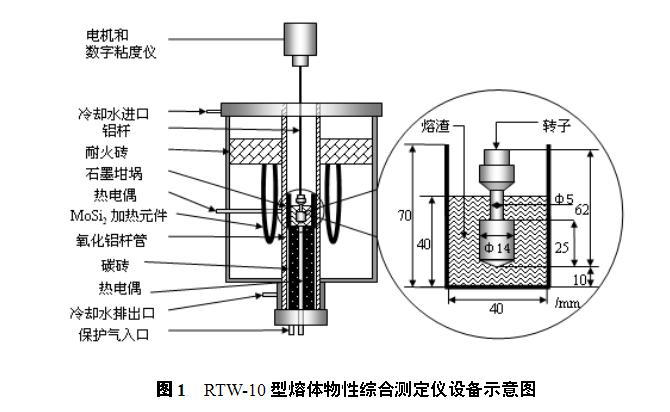 电机和
数字粘度仪

冷却水进口
铝杆
耐火砖
石墨坩埚
热电偶
$MoSi_2$ 加热元件
氧化铝杆管
碳砖
热电偶
冷却水排出口
保护气入口

熔渣
转子
70
40
Φ5
62
Φ14
25
10
40
/mm

图 1 RTW-10 型熔体物性综合测定仪设备示意图